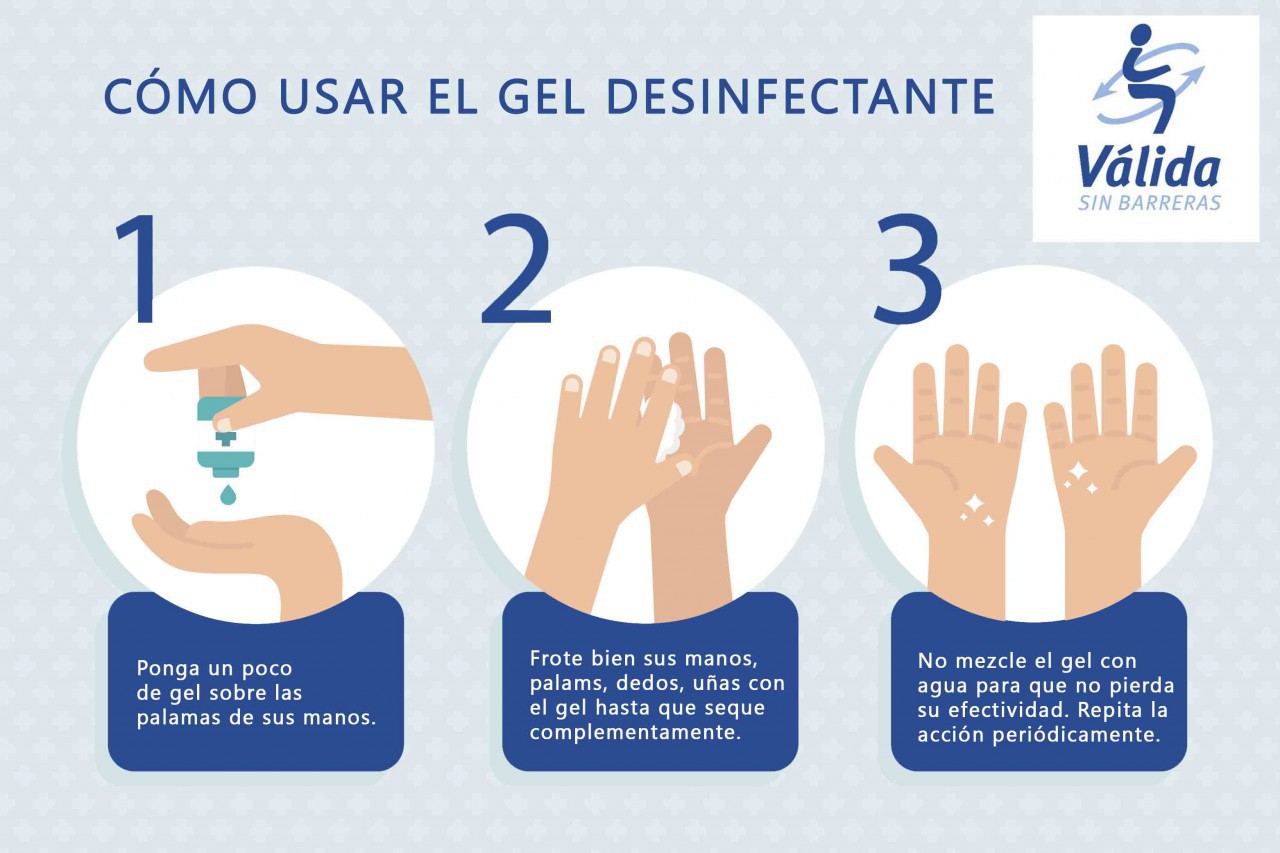 CÓMO USAR EL GEL DESINFECTANTE

Válida
SIN BARRERAS

1

Ponga un poco de gel sobre las palamas de sus manos.

2

Frote bien sus manos, palams, dedos, uñas con el gel hasta que seque complementamente.

3

No mezcle el gel con agua para que no pierda su efectividad. Repita la acción periódicamente.